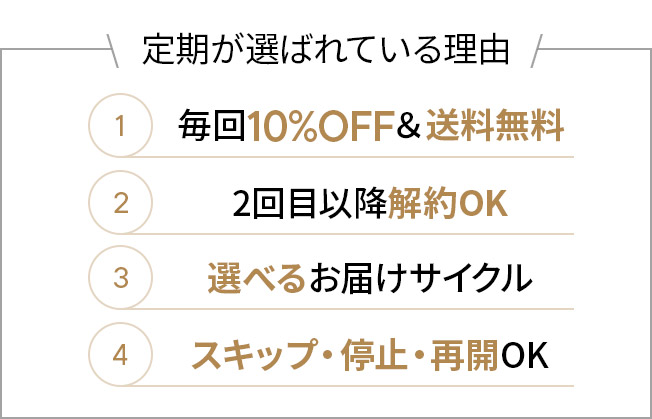 定期が選ばれている理由

1 毎回10%OFF& 送料無料

2 2回目以降解約OK

3 選べるお届けサイクル

4 スキップ・停止・再開OK